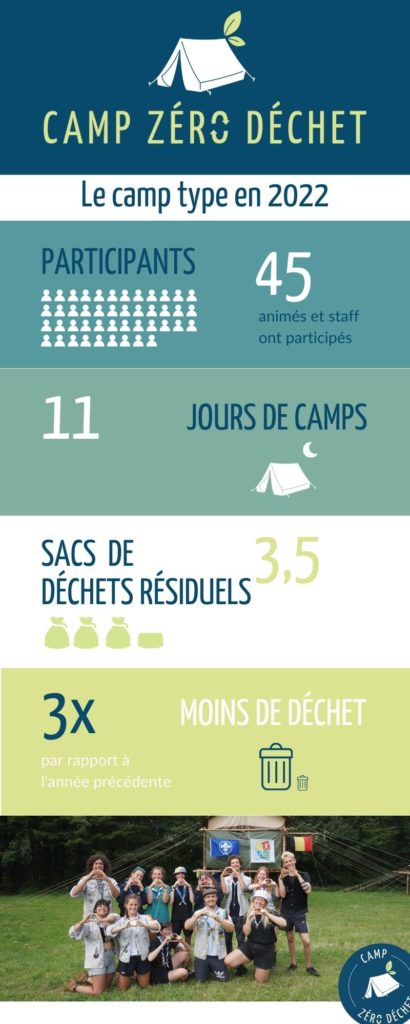 CAMP ZÉRO DÉCHET

Le camp type en 2022

PARTICIPANTS

45
animés et staff ont participés

11

JOURS DE CAMPS

SACS DE DÉCHETS RÉSIDUELS

3,5

3x
par rapport à l'année précédente

MOINS DE DÉCHET

CAMP ZÉRO DÉCHET